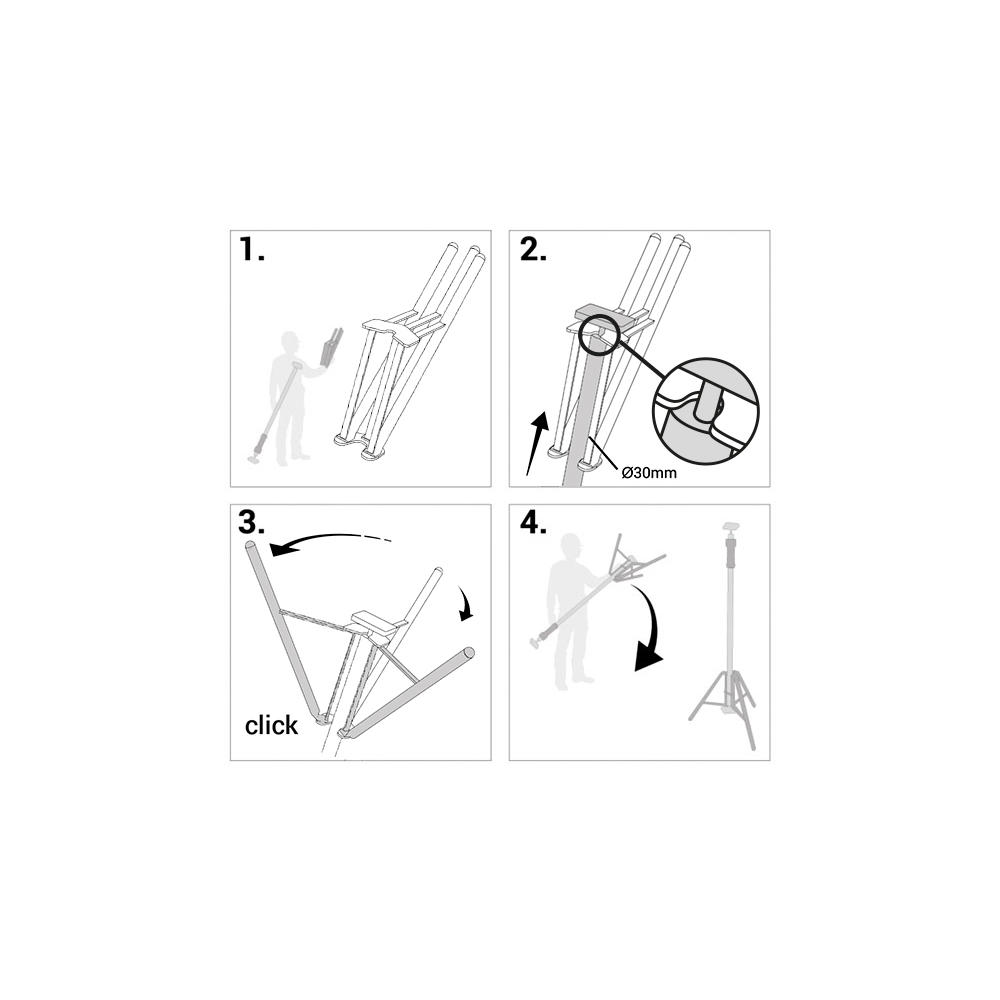 1.

2.

Ø30mm

3.

click

4.