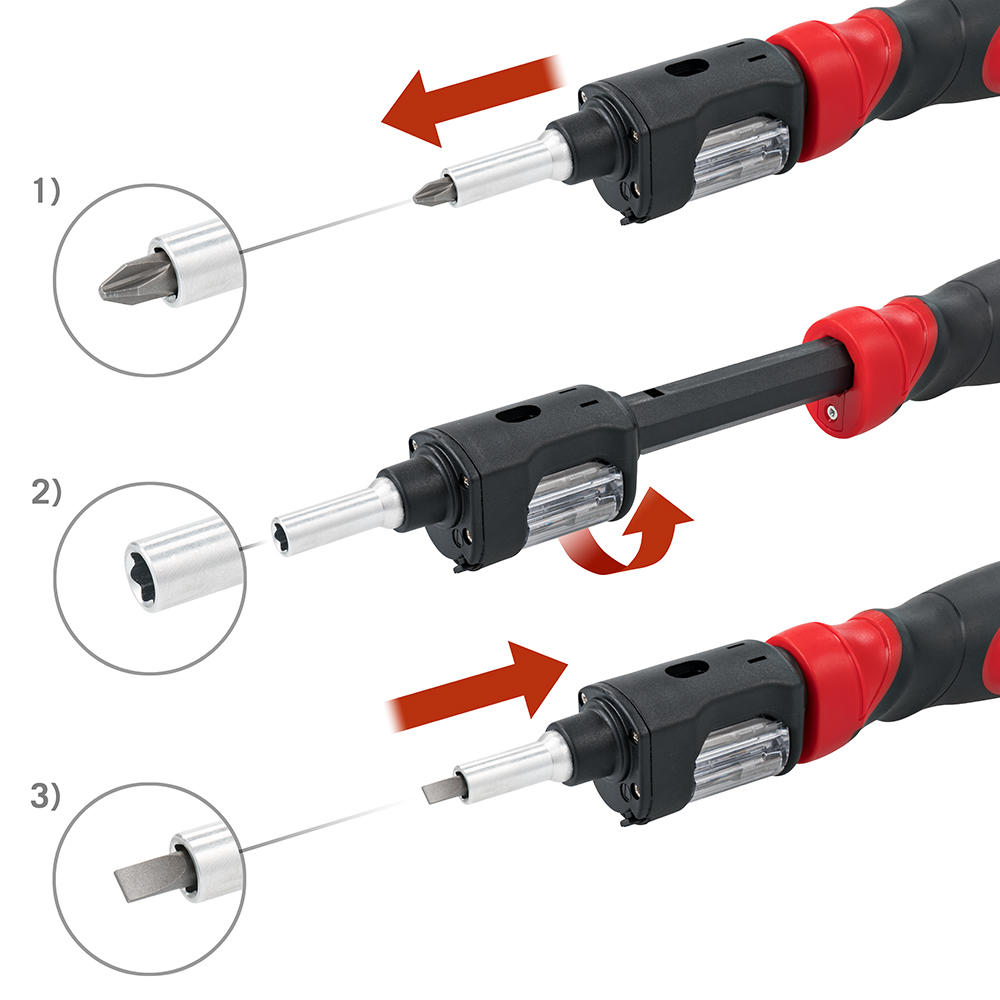 1)

2)

3)