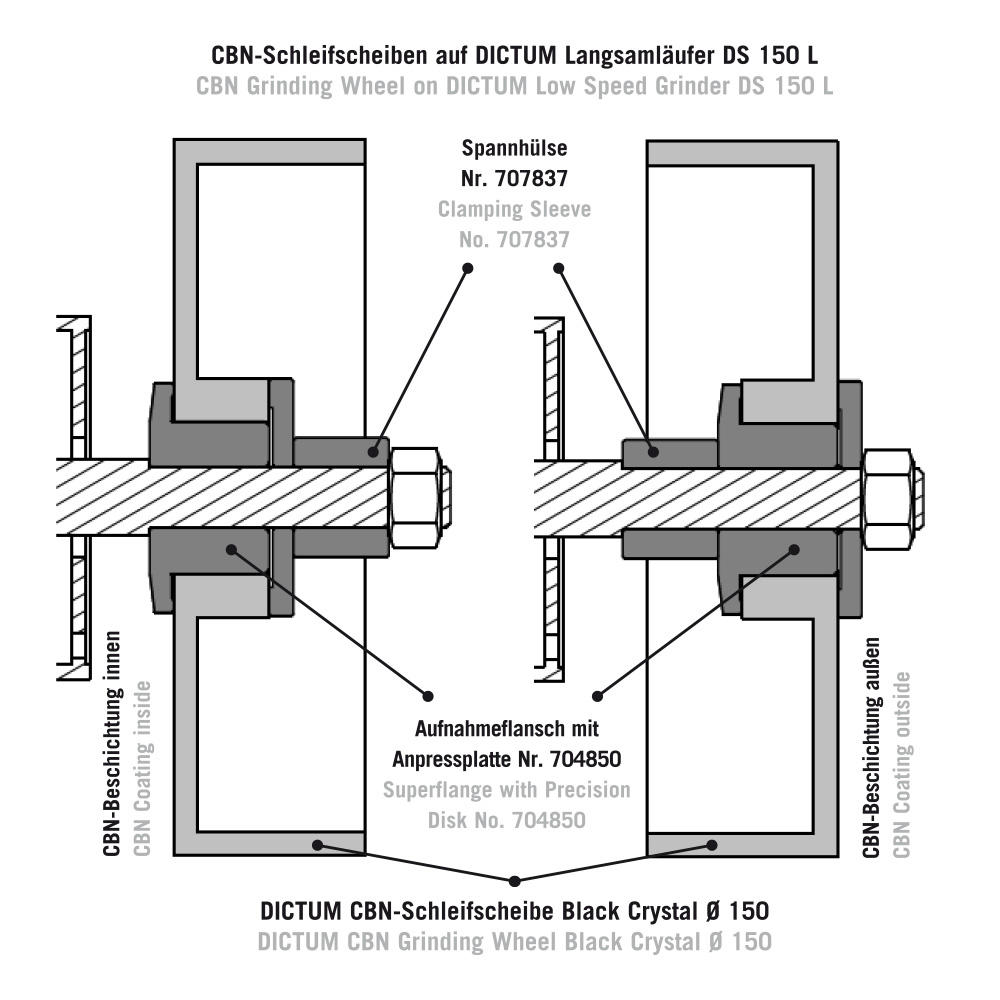 CBN-Schleifscheiben auf DICTUM Langsamläufer DS 150 L
CBN Grinding Wheel on DICTUM Low Speed Grinder DS 150 L

Spannhülse
Nr. 707837
Clamping Sleeve
No. 707837

CBN-Beschichtung innen
CBN Coating inside

Aufnahmeflansch mit Anpressplatte Nr. 704850
Superflange with Precision Disk No. 704850

CBN-Beschichtung außen
CBN Coating outside

DICTUM CBN-Schleifscheibe Black Crystal Ø 150
DICTUM CBN Grinding Wheel Black Crystal Ø 150