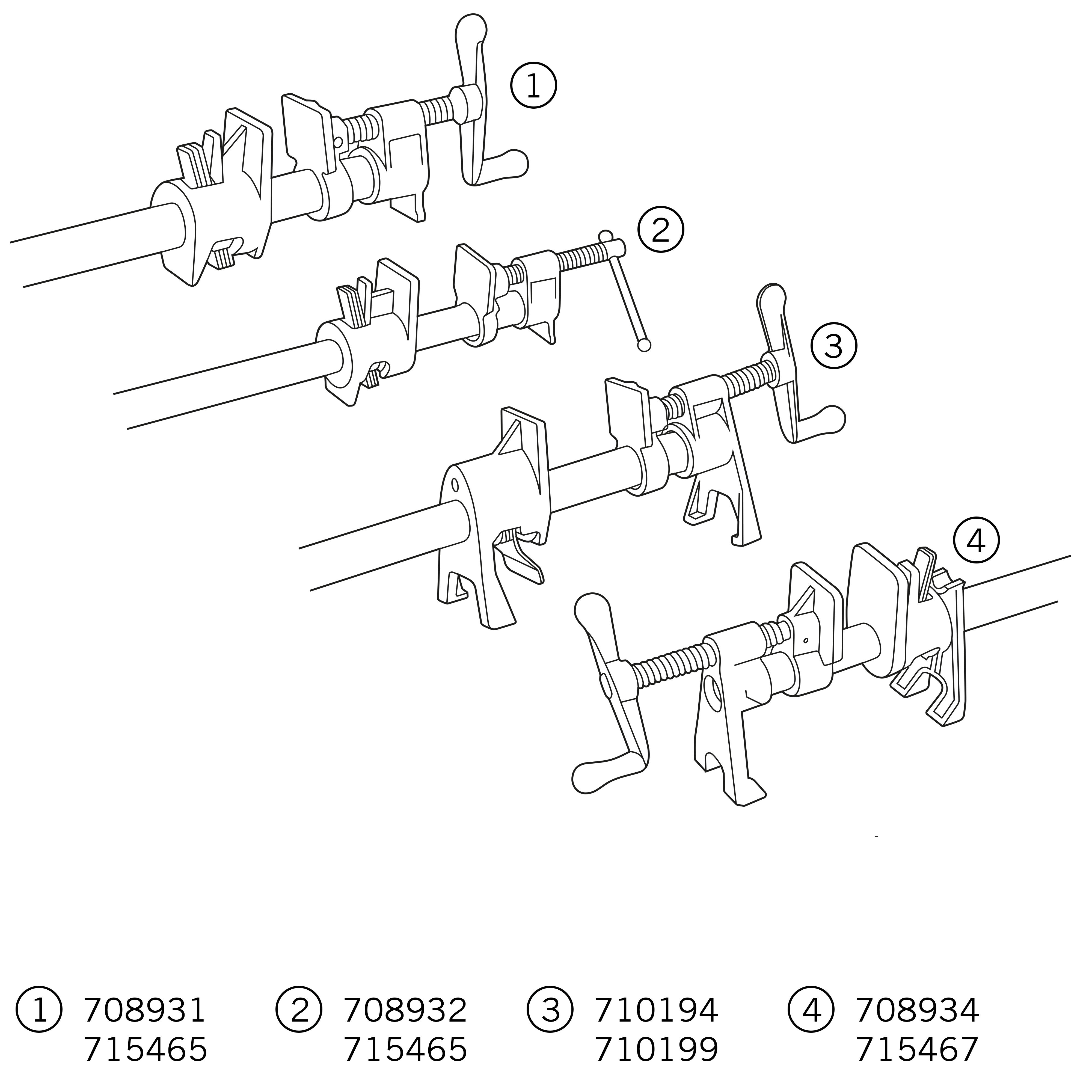 ①

②

③

④

① 708931
715465

② 708932
715465

③ 710194
710199

④ 708934
715467