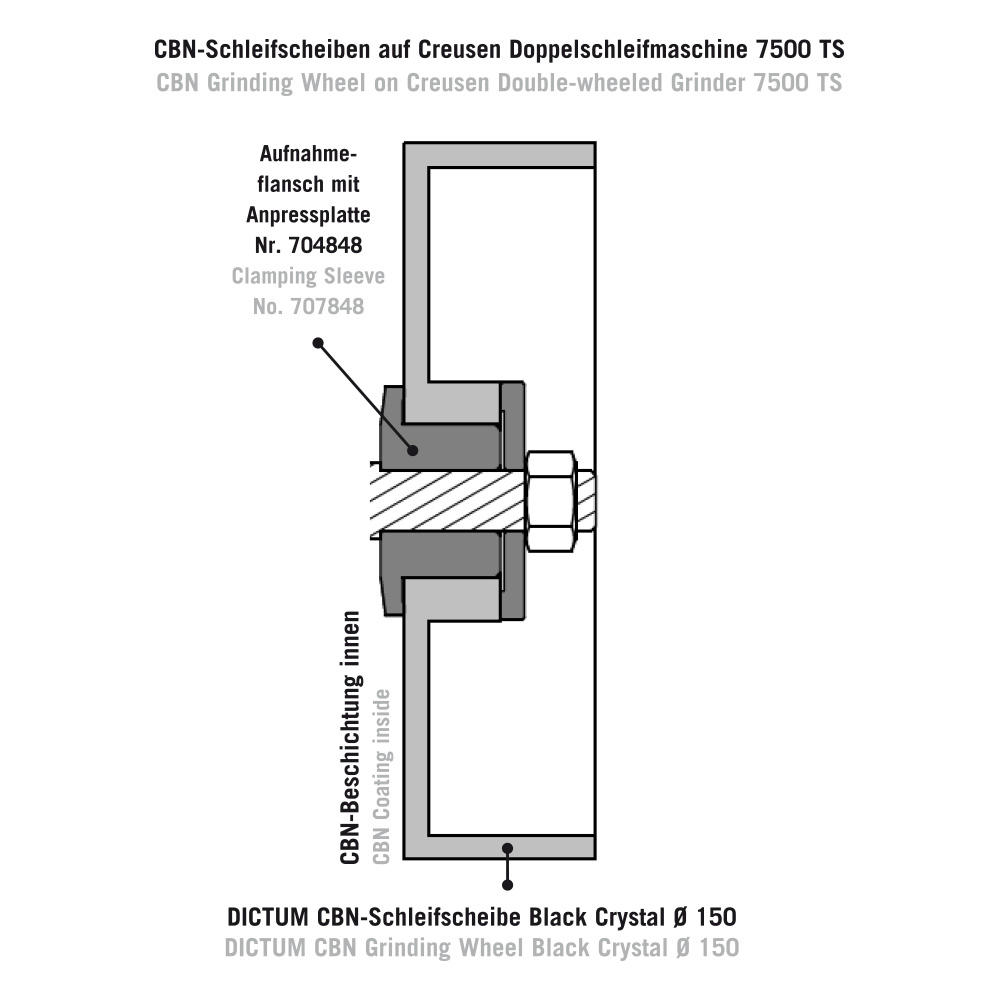 CBN-Schleifscheiben auf Creusen Doppelschleifmaschine 7500 TS
CBN Grinding Wheel on Creusen Double-wheeled Grinder 7500 TS

Aufnahmeflansch mit Anpressplatte Nr. 704848
Clamping Sleeve No. 707848

CBN-Beschichtung innen
CBN Coating inside

DICTUM CBN-Schleifscheibe Black Crystal Ø 150
DICTUM CBN Grinding Wheel Black Crystal Ø 150